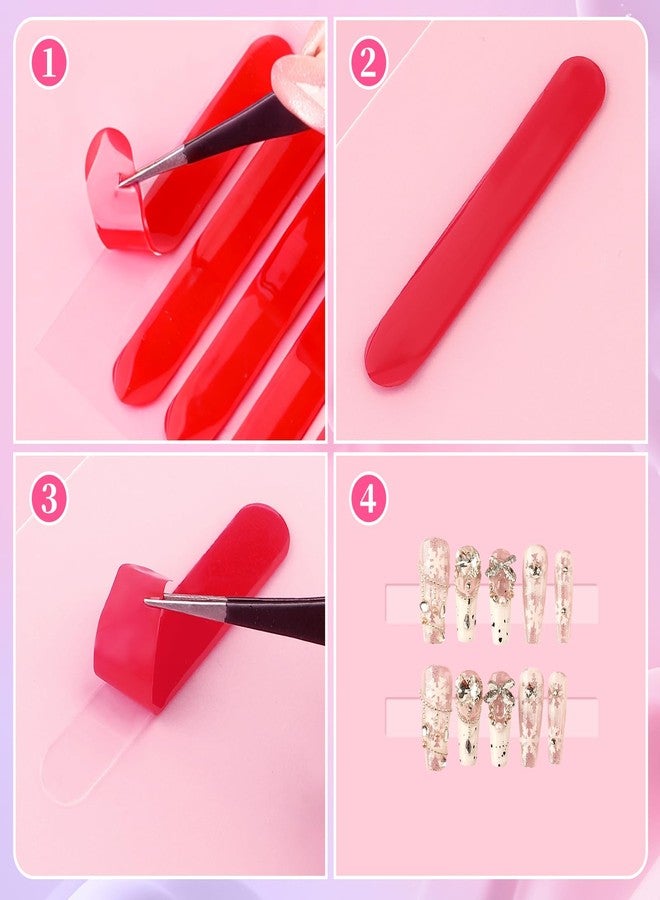 1

2

3

4